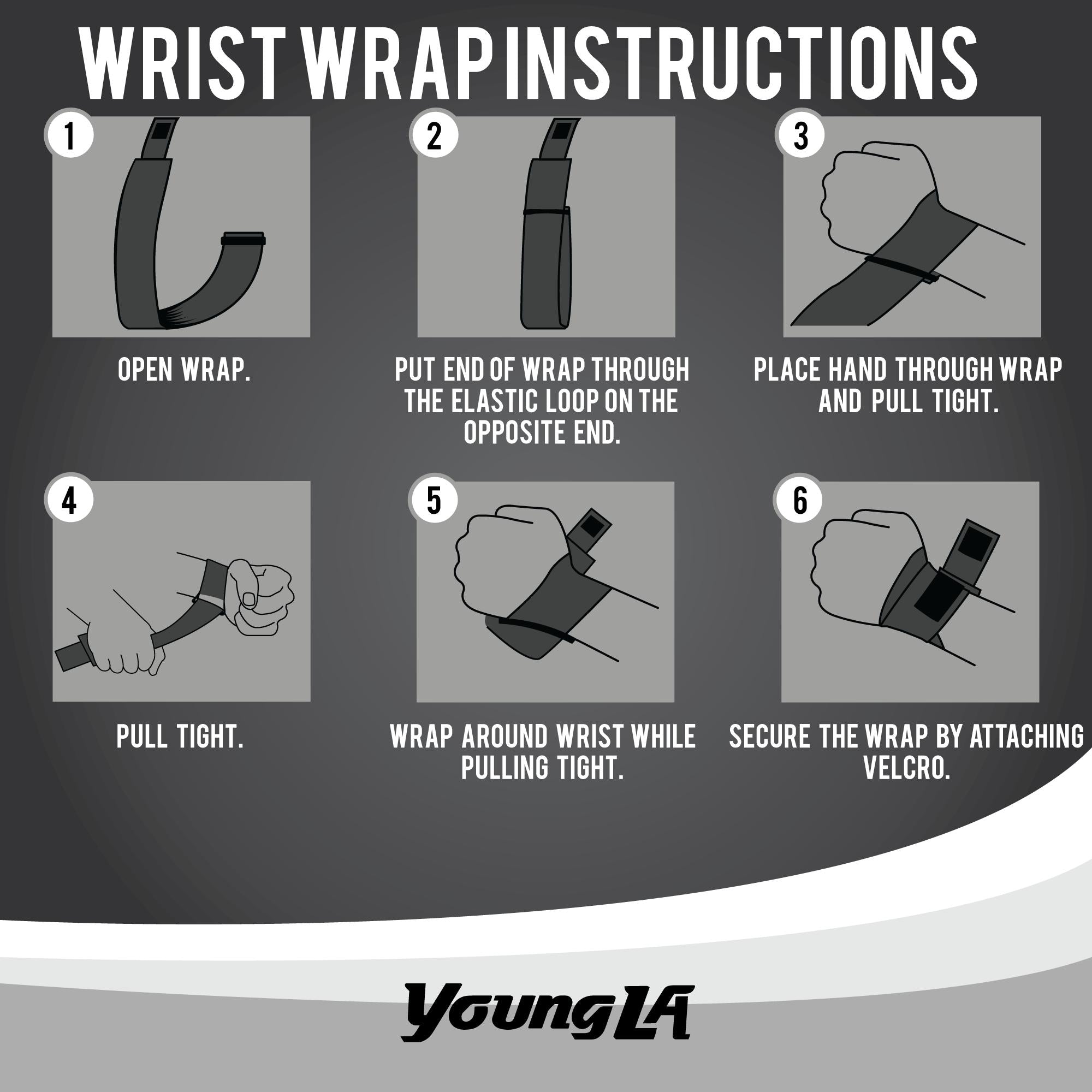 WRIST WRAP INSTRUCTIONS

1

OPEN WRAP.

2

PUT END OF WRAP THROUGH THE ELASTIC LOOP ON THE OPPOSITE END.

3

PLACE HAND THROUGH WRAP AND PULL TIGHT.

4

PULL TIGHT.

5

WRAP AROUND WRIST WHILE PULLING TIGHT.

6

SECURE THE WRAP BY ATTACHING VELCRO.

YoungLA